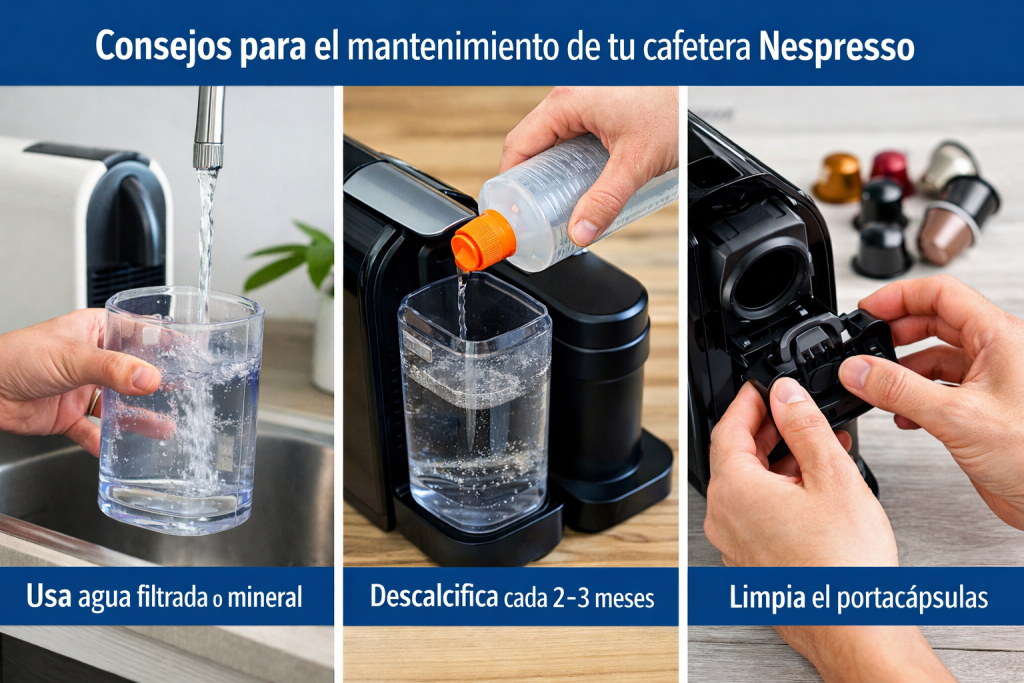 Consejos para el mantenimiento de tu cafetera Nespresso

Usa agua filtrada o mineral

Descalcifica cada 2-3 meses

Limpia el portacápsulas